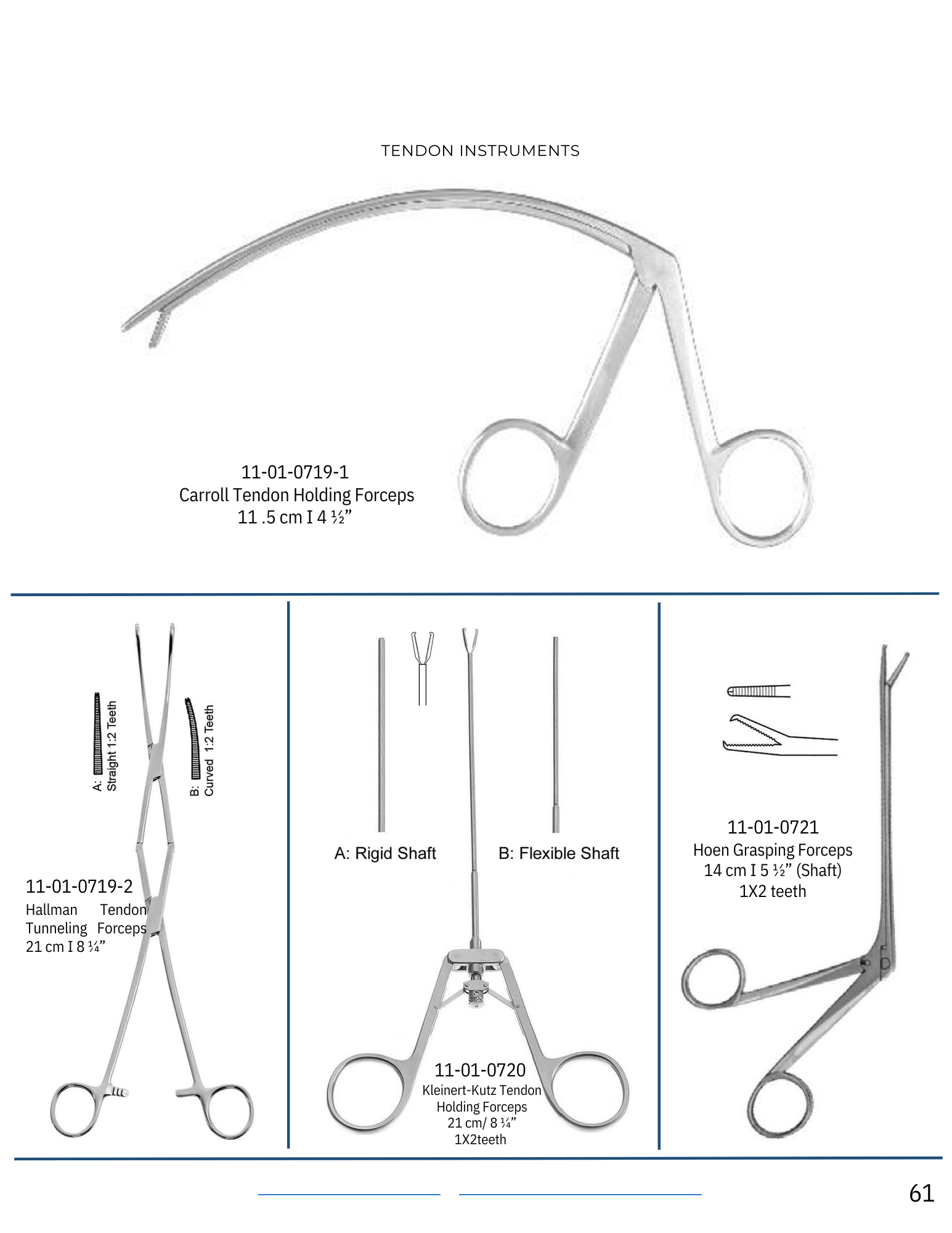 TENDON INSTRUMENTS

11-01-0719-1
Carroll Tendon Holding Forceps
11 .5 cm I 4 ½”

A: Straight 1:2 Teeth

B: Curved 1:2 Teeth

11-01-0719-2
Hallman Tendon Tunneling Forceps
21 cm I 8 ¼”

A: Rigid Shaft

B: Flexible Shaft

11-01-0720
Kleinert-Kutz Tendon Holding Forceps
21 cm/ 8 ¼”
1X2teeth

11-01-0721
Hoen Grasping Forceps
14 cm I 5 ½” (Shaft)
1X2 teeth

61